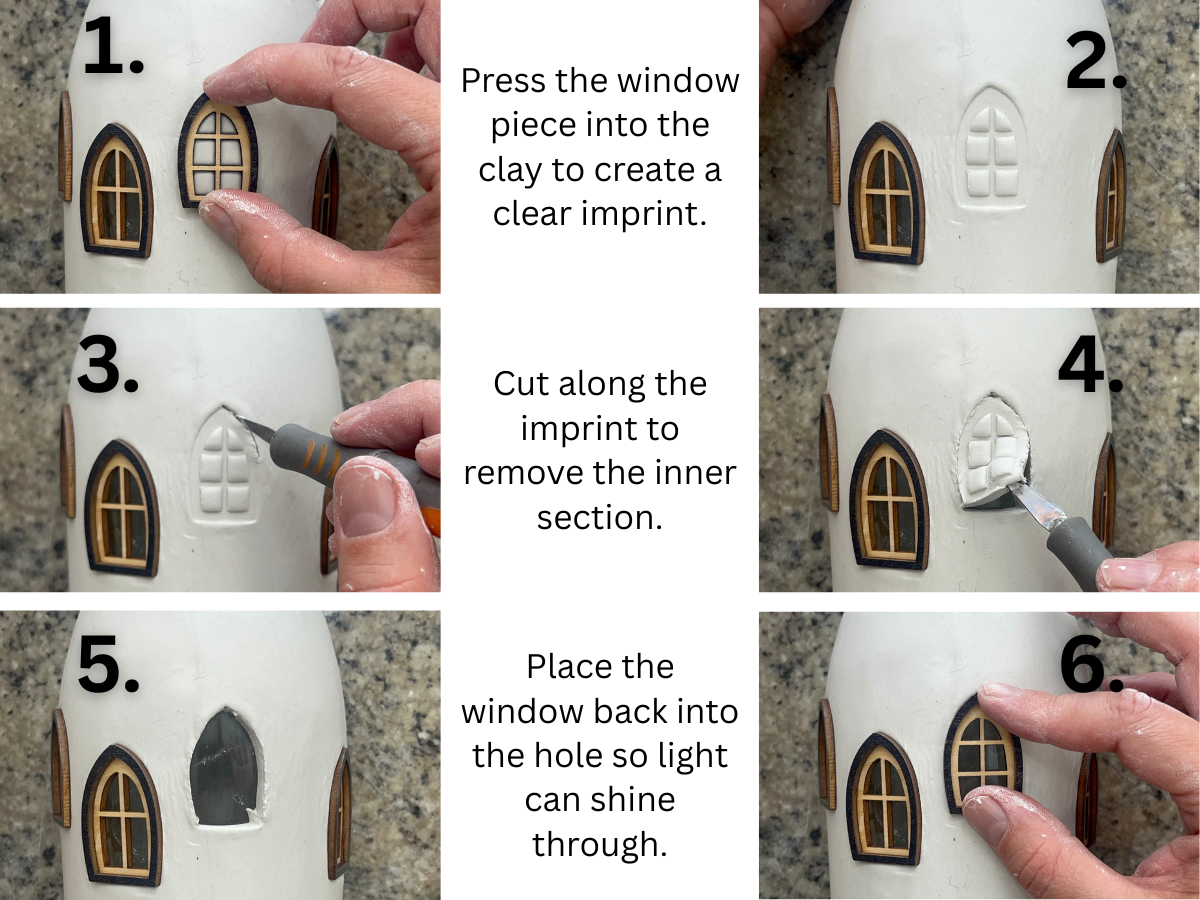 1.

Press the window piece into the clay to create a clear imprint.

2.

3.

Cut along the imprint to remove the inner section.

4.

5.

Place the window back into the hole so light can shine through.

6.